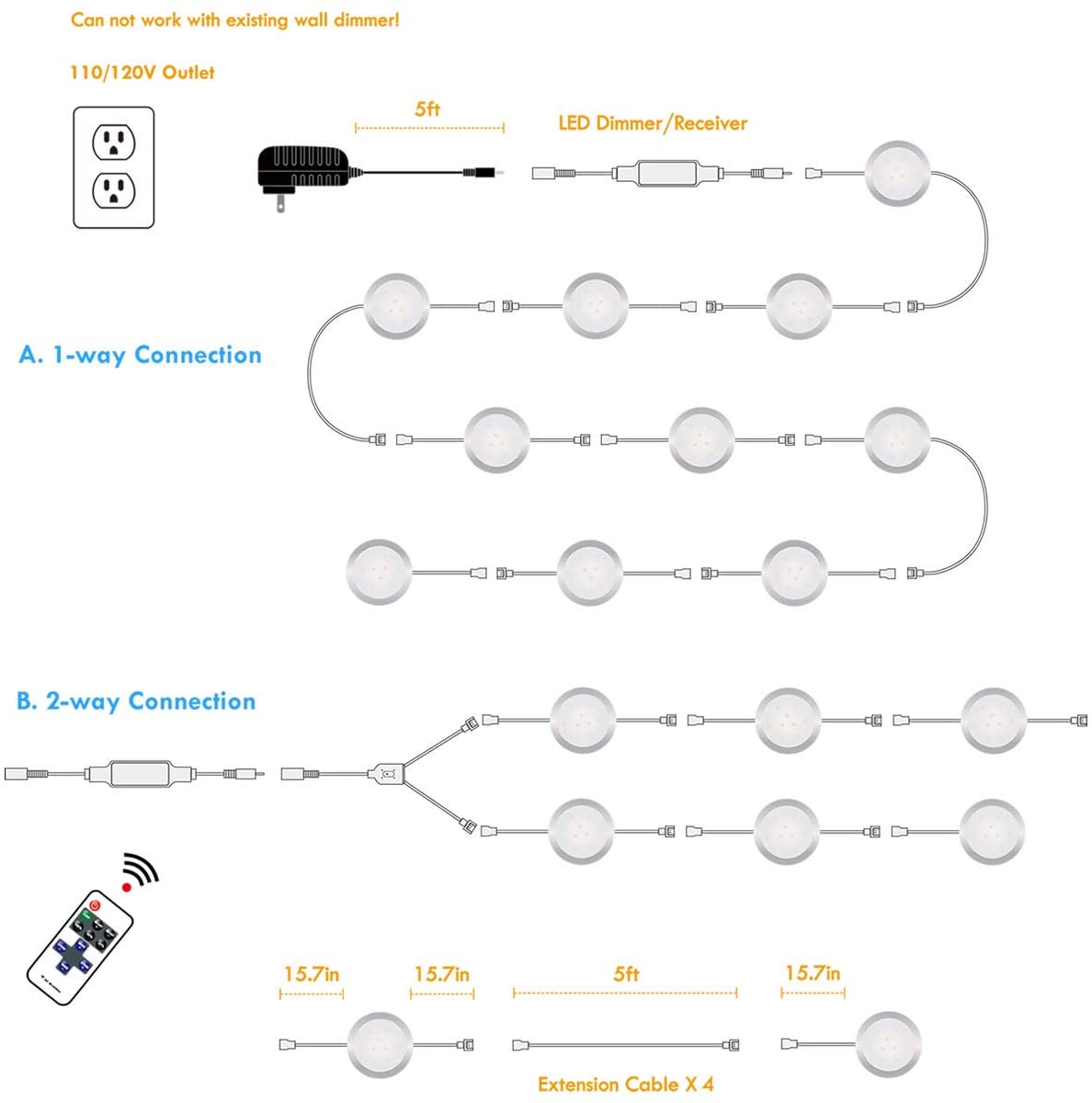 Can not work with existing wall dimmer!

110/120V Outlet

5ft

LED Dimmer/Receiver

A. 1-way Connection

B. 2-way Connection

15.7in

15.7in

5ft

15.7in

Extension Cable X 4